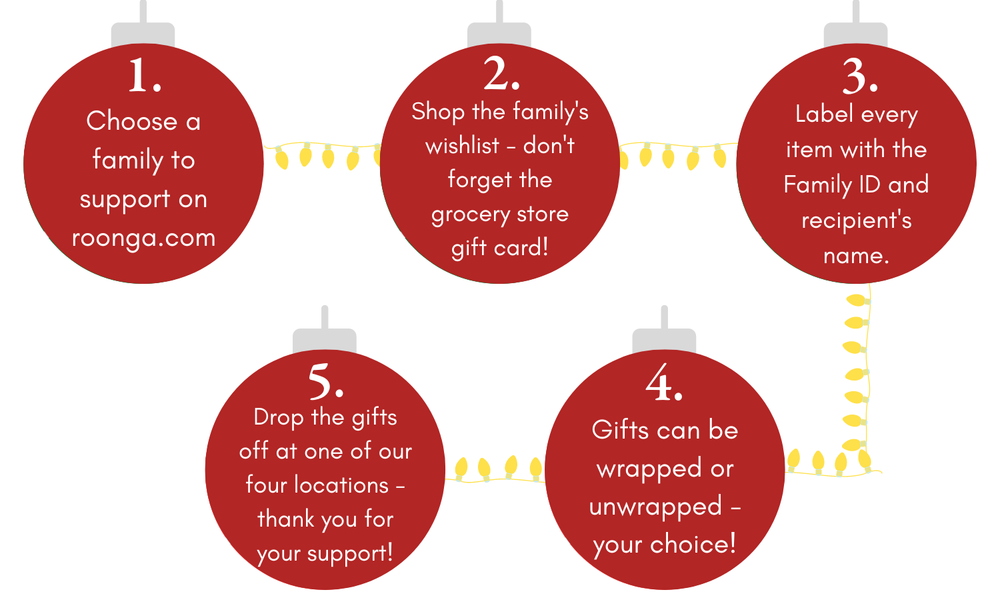 1.
Choose a family to support on roonga.com

2.
Shop the family's wishlist - don't forget the grocery store gift card!

3.
Label every item with the Family ID and recipient's name.

4.
Gifts can be wrapped or unwrapped - your choice!

5.
Drop the gifts off at one of our four locations - thank you for your support!